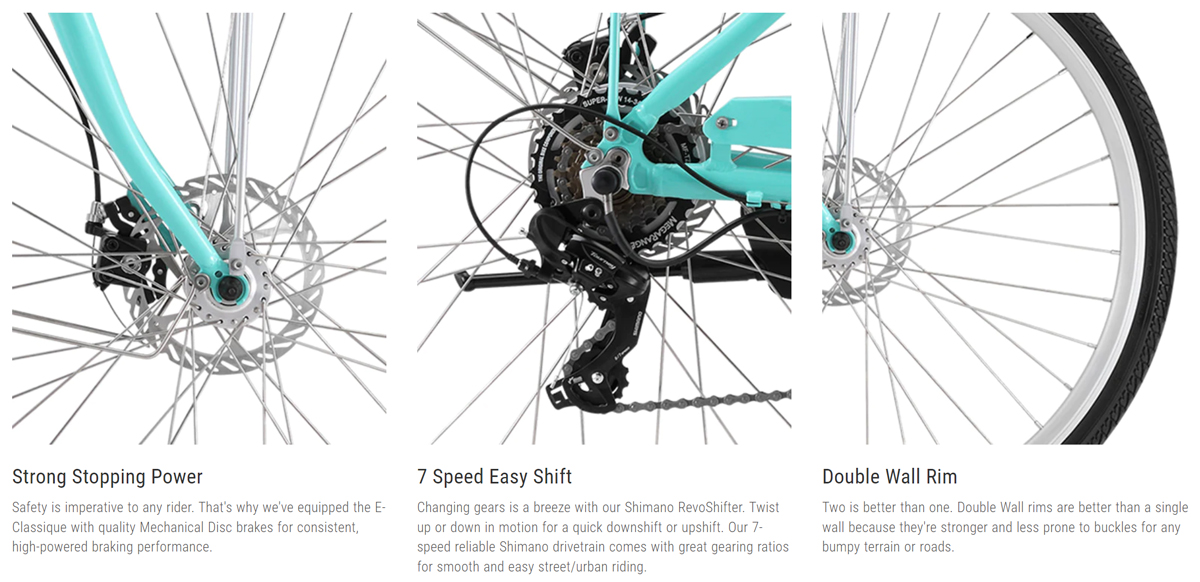 Strong Stopping Power

Safety is imperative to any rider. That's why we've equipped the E-Classique with quality Mechanical Disc brakes for consistent, high-powered braking performance.

7 Speed Easy Shift

Changing gears is a breeze with our Shimano RevoShifter. Twist up or down in motion for a quick downshift or upshift. Our 7-speed reliable Shimano drivetrain comes with great gearing ratios for smooth and easy street/urban riding.

Double Wall Rim

Two is better than one. Double Wall rims are better than a single wall because they're stronger and less prone to buckles for any bumpy terrain or roads.